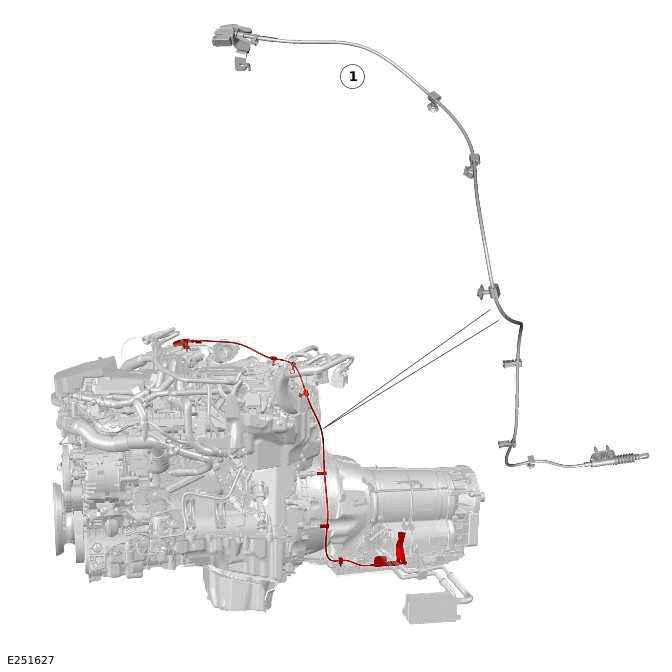 1

E251627